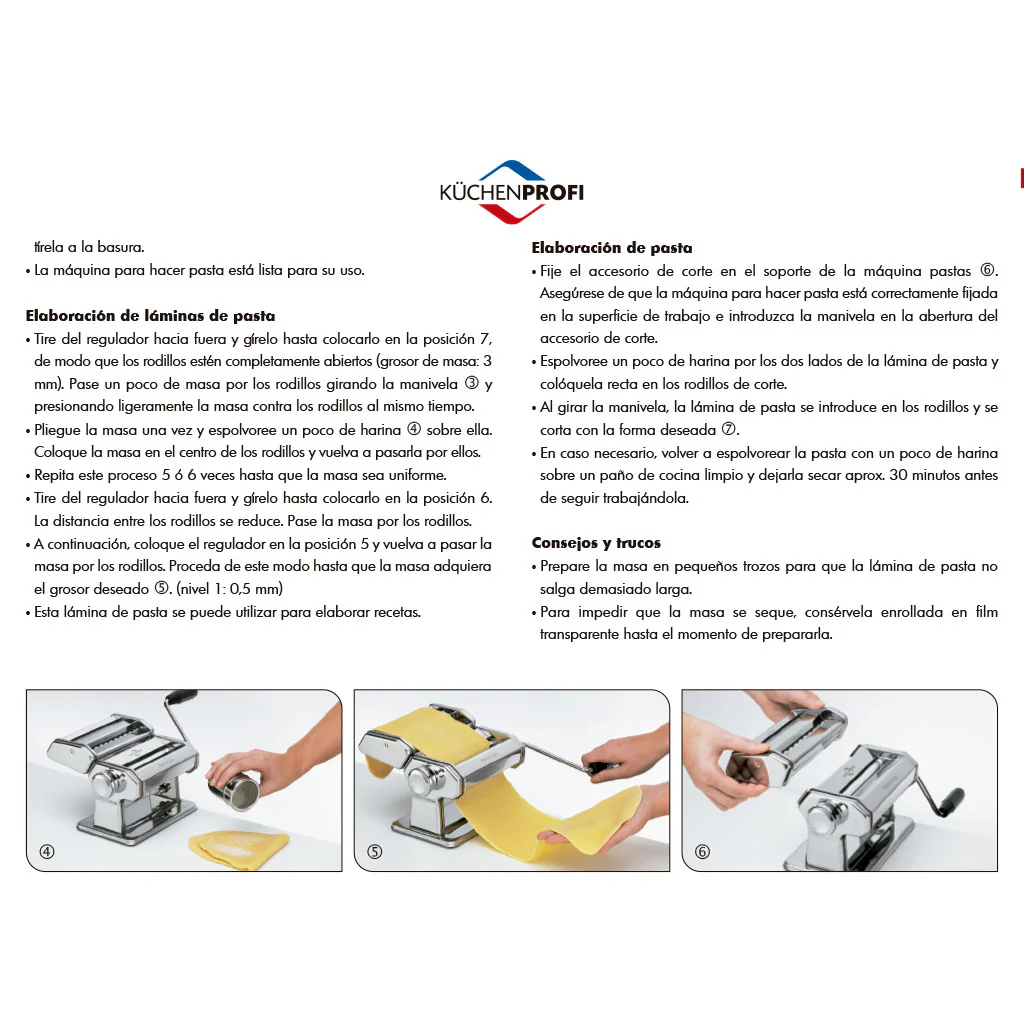 KÜCHENPROFI

tírela a la basura.
• La máquina para hacer pasta está lista para su uso.

**Elaboración de láminas de pasta**
• Tire del regulador hacia fuera y gírelo hasta colocarlo en la posición 7, de modo que los rodillos estén completamente abiertos (grosor de masa: 3 mm). Pase un poco de masa por los rodillos girando la manivela ③ y presionando ligeramente la masa contra los rodillos al mismo tiempo.
• Pliegue la masa una vez y espolvoree un poco de harina ④ sobre ella. Coloque la masa en el centro de los rodillos y vuelva a pasarla por ellos.
• Repita este proceso 5 ó 6 veces hasta que la masa sea uniforme.
• Tire del regulador hacia fuera y gírelo hasta colocarlo en la posición 6. La distancia entre los rodillos se reduce. Pase la masa por los rodillos.
• A continuación, coloque el regulador en la posición 5 y vuelva a pasar la masa por los rodillos. Proceda de este modo hasta que la masa adquiera el grosor deseado ⑤. (nivel 1: 0,5 mm)
• Esta lámina de pasta se puede utilizar para elaborar recetas.

**Elaboración de pasta**
• Fije el accesorio de corte en el soporte de la máquina pastas ⑥. Asegúrese de que la máquina para hacer pasta está correctamente fijada en la superficie de trabajo e introduzca la manivela en la abertura del accesorio de corte.
• Espolvoree un poco de harina por los dos lados de la lámina de pasta y colóquela recta en los rodillos de corte.
• Al girar la manivela, la lámina de pasta se introduce en los rodillos y se corta con la forma deseada ⑦.
• En caso necesario, volver a espolvorear la pasta con un poco de harina sobre un paño de cocina limpio y dejarla secar aprox. 30 minutos antes de seguir trabajándola.

**Consejos y trucos**
• Prepare la masa en pequeños trozos para que la lámina de pasta no salga demasiado larga.
• Para impedir que la masa se seque, consérvela enrollada en film transparente hasta el momento de prepararla.

④

⑤

⑥