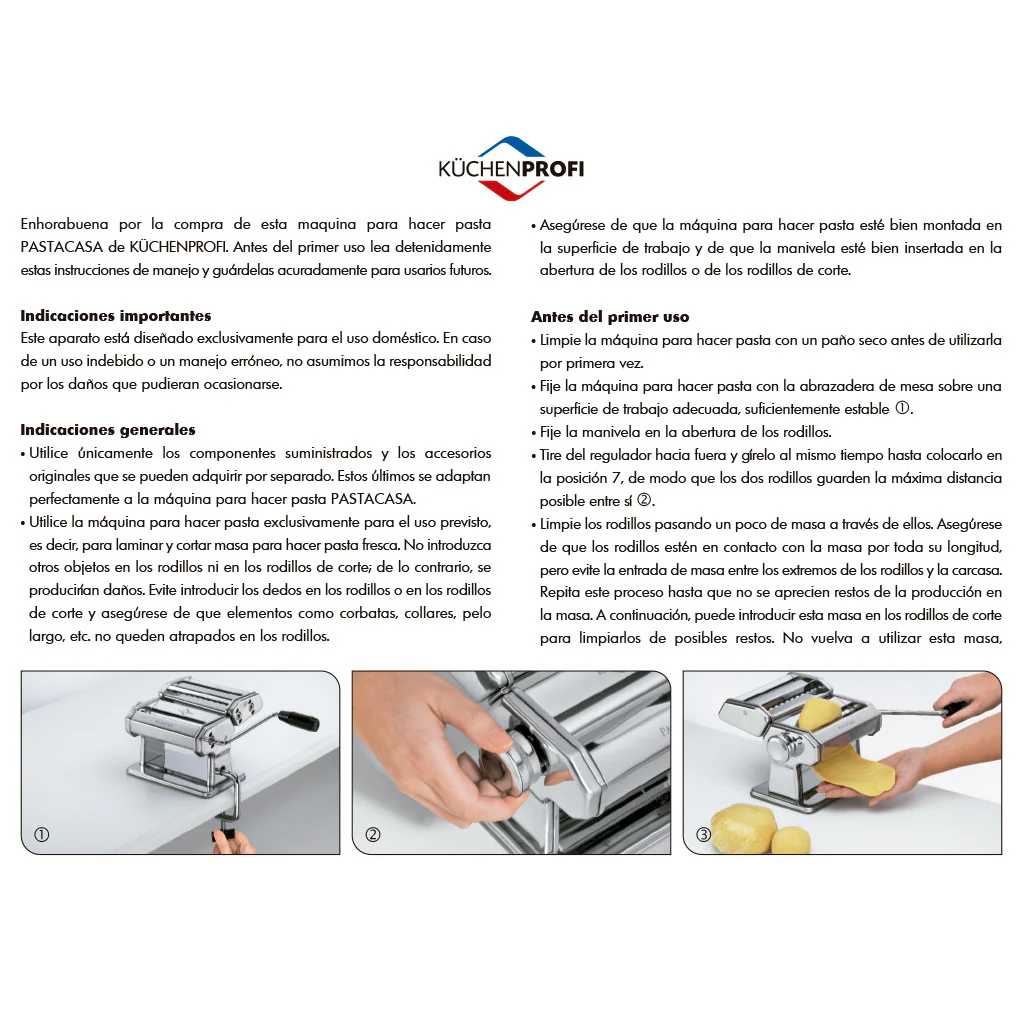 KÜCHENPROFI

Enhorabuena por la compra de esta maquina para hacer pasta PASTACASA de KÜCHENPROFI. Antes del primer uso lea detenidamente estas instrucciones de manejo y guárdelas acuradamente para usarios futuros.

Indicaciones importantes
Este aparato está diseñado exclusivamente para el uso doméstico. En caso de un uso indebido o un manejo erróneo, no asumimos la responsabilidad por los daños que pudieran ocasionarse.

Indicaciones generales
• Utilice únicamente los componentes suministrados y los accesorios originales que se pueden adquirir por separado. Estos últimos se adaptan perfectamente a la máquina para hacer pasta PASTACASA.
• Utilice la máquina para hacer pasta exclusivamente para el uso previsto, es decir, para laminar y cortar masa para hacer pasta fresca. No introduzca otros objetos en los rodillos ni en los rodillos de corte; de lo contrario, se producirían daños. Evite introducir los dedos en los rodillos o en los rodillos de corte y asegúrese de que elementos como corbatas, collares, pelo largo, etc. no queden atrapados en los rodillos.

• Asegúrese de que la máquina para hacer pasta esté bien montada en la superficie de trabajo y de que la manivela esté bien insertada en la abertura de los rodillos o de los rodillos de corte.

Antes del primer uso
• Limpie la máquina para hacer pasta con un paño seco antes de utilizarla por primera vez.
• Fije la máquina para hacer pasta con la abrazadera de mesa sobre una superficie de trabajo adecuada, suficientemente estable ①.
• Fije la manivela en la abertura de los rodillos.
• Tire del regulador hacia fuera y gírelo al mismo tiempo hasta colocarlo en la posición 7, de modo que los dos rodillos guarden la máxima distancia posible entre sí ②.
• Limpie los rodillos pasando un poco de masa a través de ellos. Asegúrese de que los rodillos estén en contacto con la masa por toda su longitud, pero evite la entrada de masa entre los extremos de los rodillos y la carcasa. Repita este proceso hasta que no se aprecien restos de la producción en la masa. A continuación, puede introducir esta masa en los rodillos de corte para limpiarlos de posibles restos. No vuelva a utilizar esta masa,

①

②

③