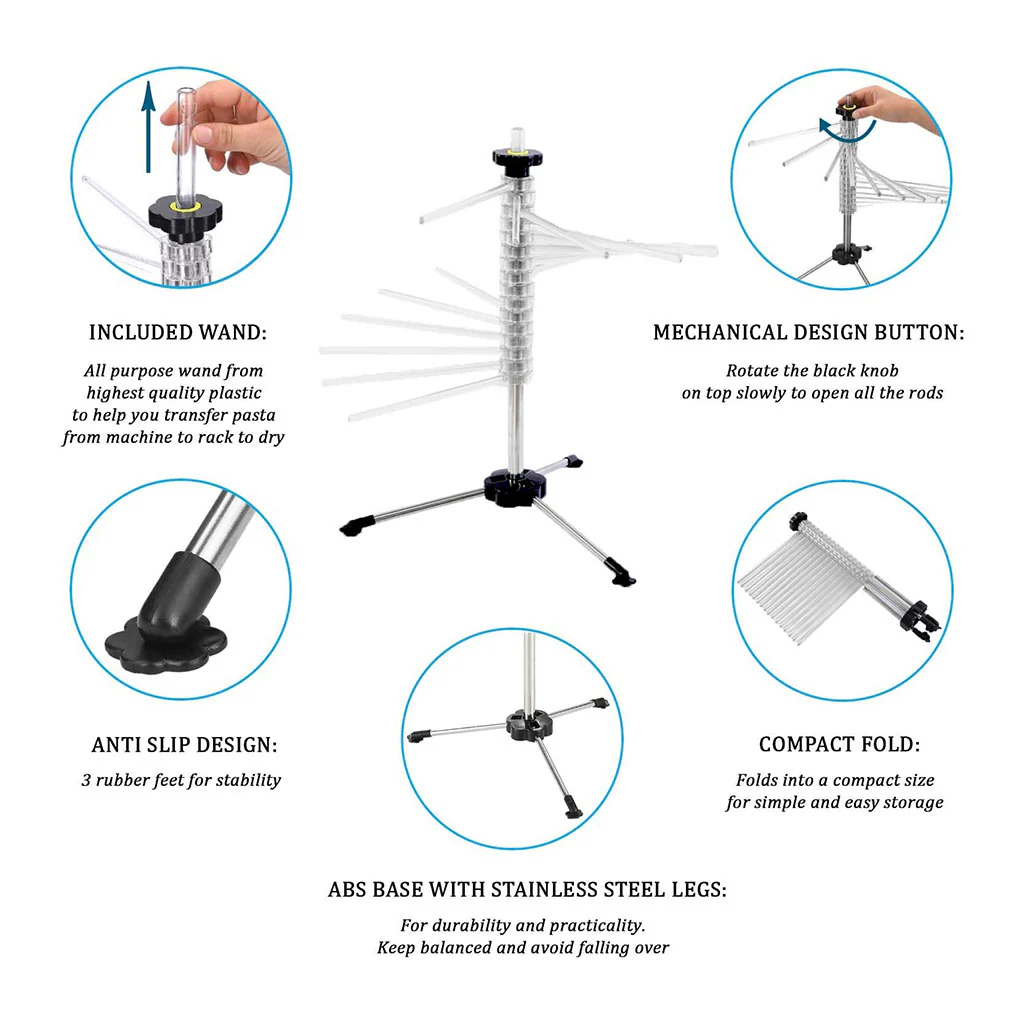 INCLUDED WAND:

All purpose wand from highest quality plastic to help you transfer pasta from machine to rack to dry

MECHANICAL DESIGN BUTTON:

Rotate the black knob on top slowly to open all the rods

ANTI SLIP DESIGN:

3 rubber feet for stability

COMPACT FOLD:

Folds into a compact size for simple and easy storage

ABS BASE WITH STAINLESS STEEL LEGS:

For durability and practicality. Keep balanced and avoid falling over