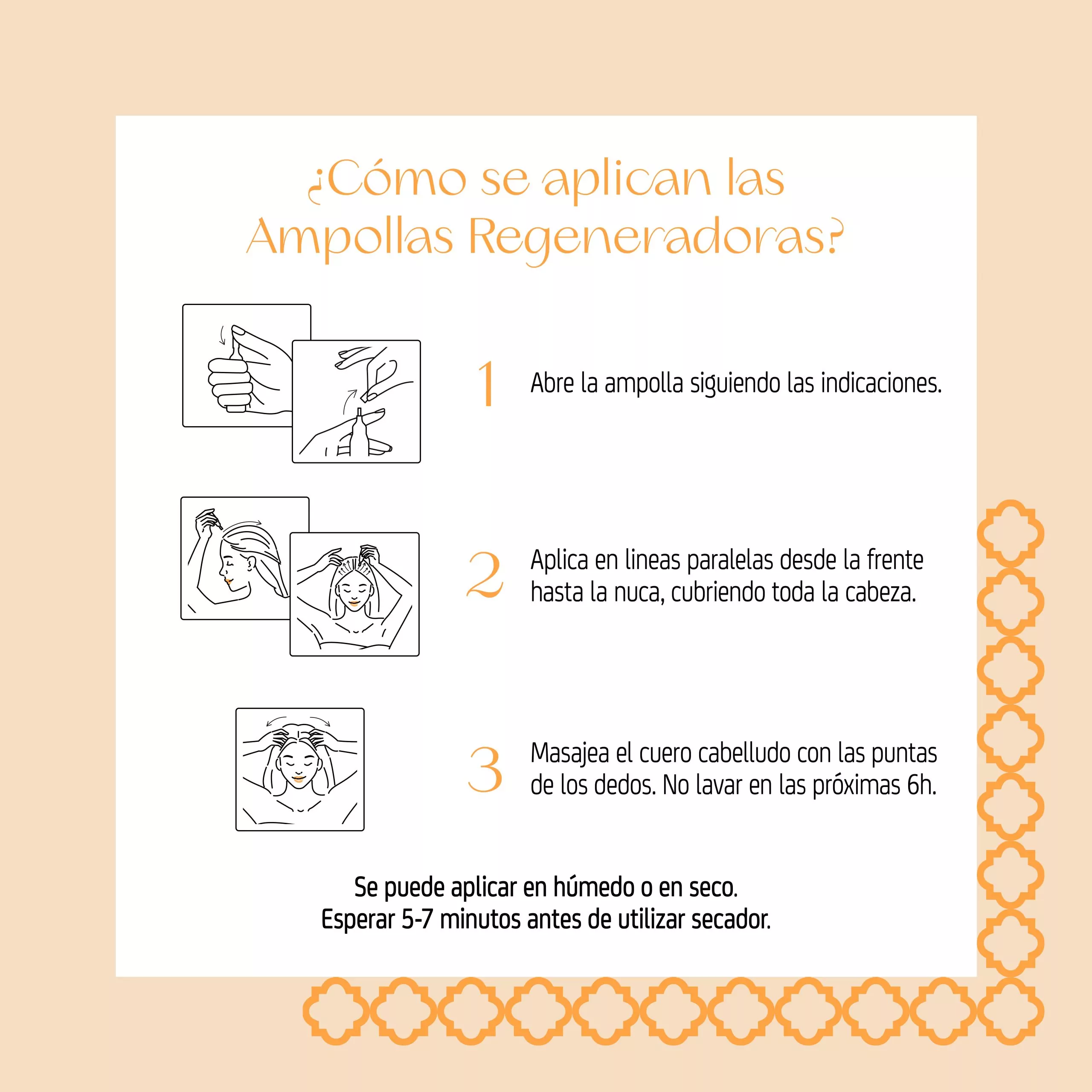 ¿Cómo se aplican las Ampollas Regeneradoras?

1 Abre la ampolla siguiendo las indicaciones.

2 Aplica en lineas paralelas desde la frente hasta la nuca, cubriendo toda la cabeza.

3 Masajea el cuero cabelludo con las puntas de los dedos. No lavar en las próximas 6h.

Se puede aplicar en húmedo o en seco.
Esperar 5-7 minutos antes de utilizar secador.