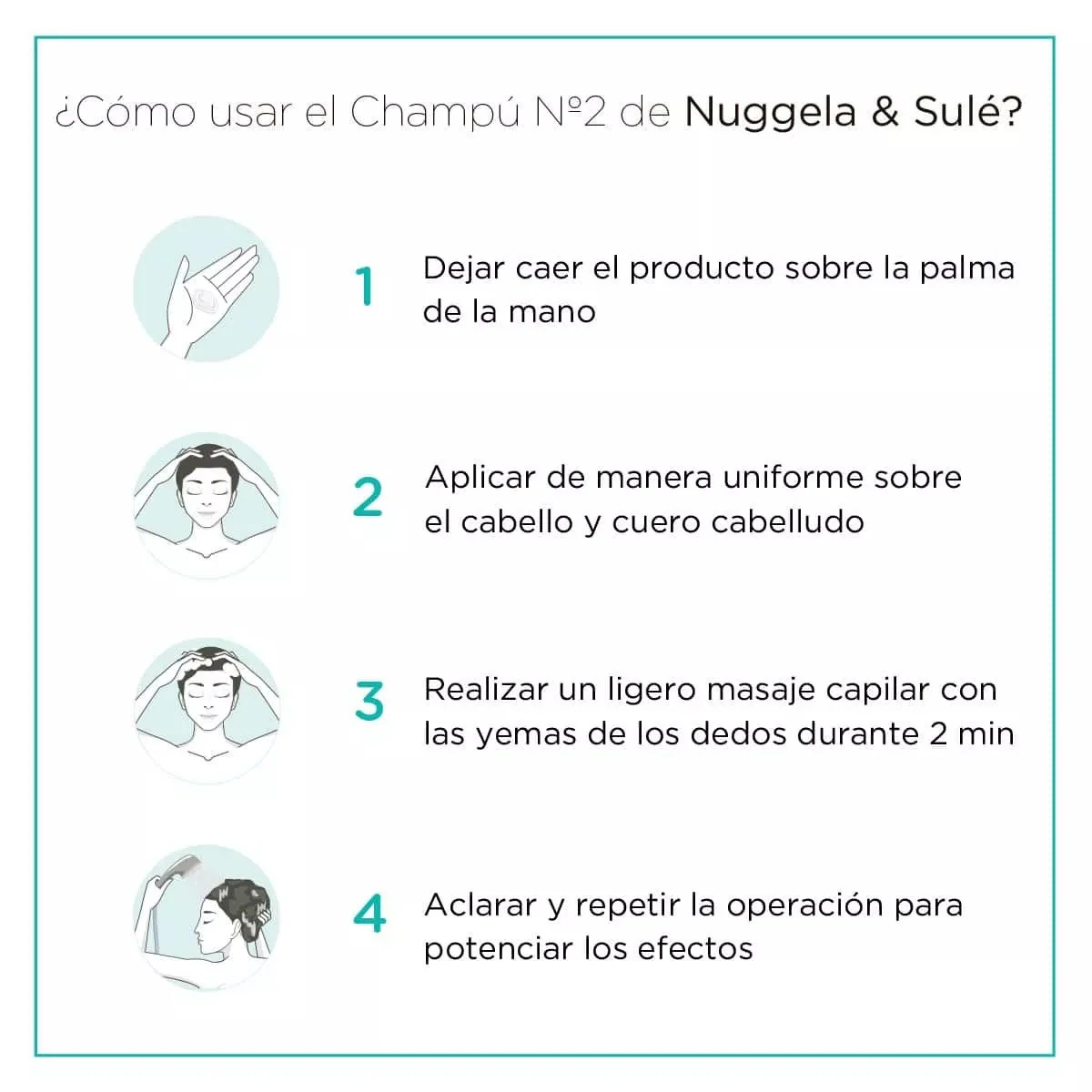 ¿Cómo usar el Champú Nº2 de Nuggela & Sulé?

1 Dejar caer el producto sobre la palma de la mano

2 Aplicar de manera uniforme sobre el cabello y cuero cabelludo

3 Realizar un ligero masaje capilar con las yemas de los dedos durante 2 min

4 Aclarar y repetir la operación para potenciar los efectos